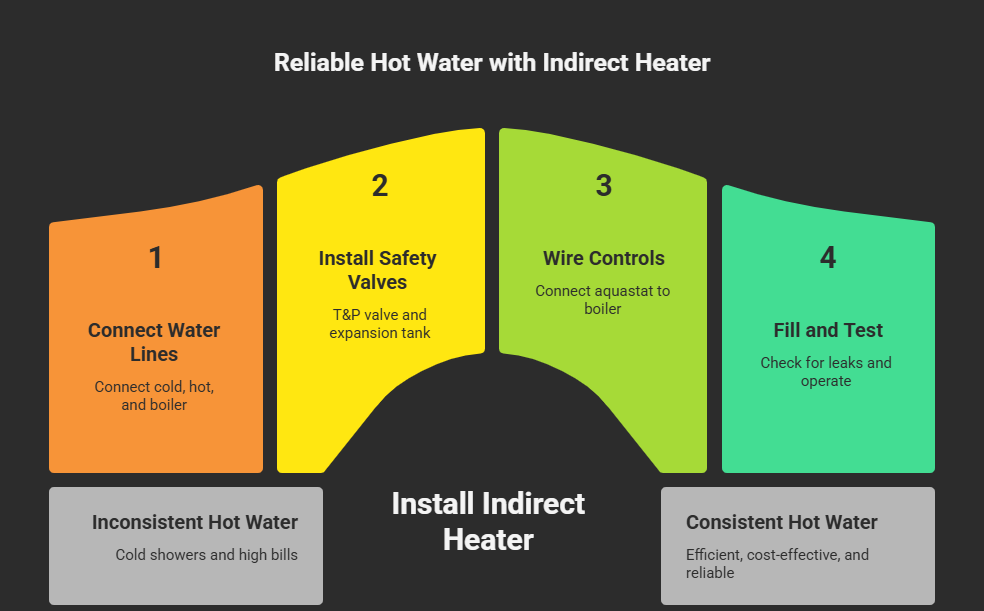 Reliable Hot Water with Indirect Heater

1

Connect Water Lines

Connect cold, hot, and boiler

2

Install Safety Valves

T&P valve and expansion tank

3

Wire Controls

Connect aquastat to boiler

4

Fill and Test

Check for leaks and operate

Inconsistent Hot Water

Cold showers and high bills

Install Indirect Heater

Consistent Hot Water

Efficient, cost-effective, and reliable